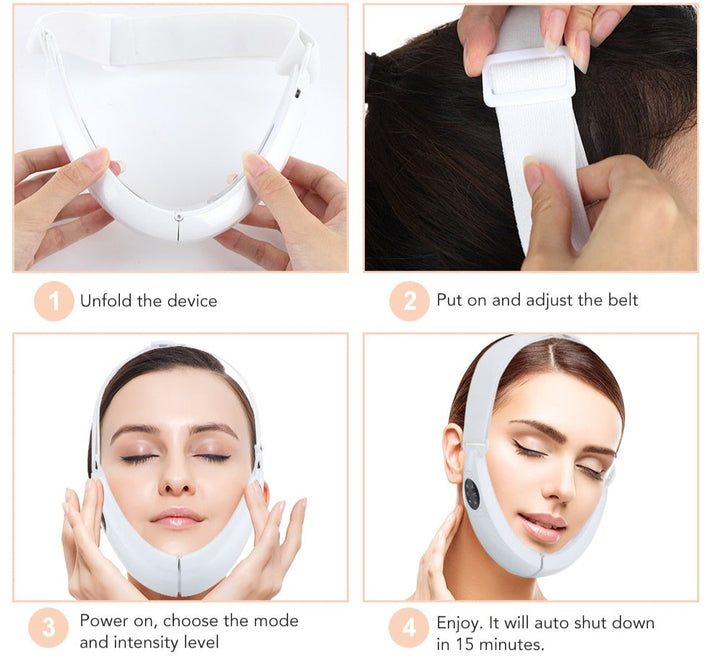 1 Unfold the device

2 Put on and adjust the belt

3 Power on, choose the mode and intensity level

4 Enjoy. It will auto shut down in 15 minutes.